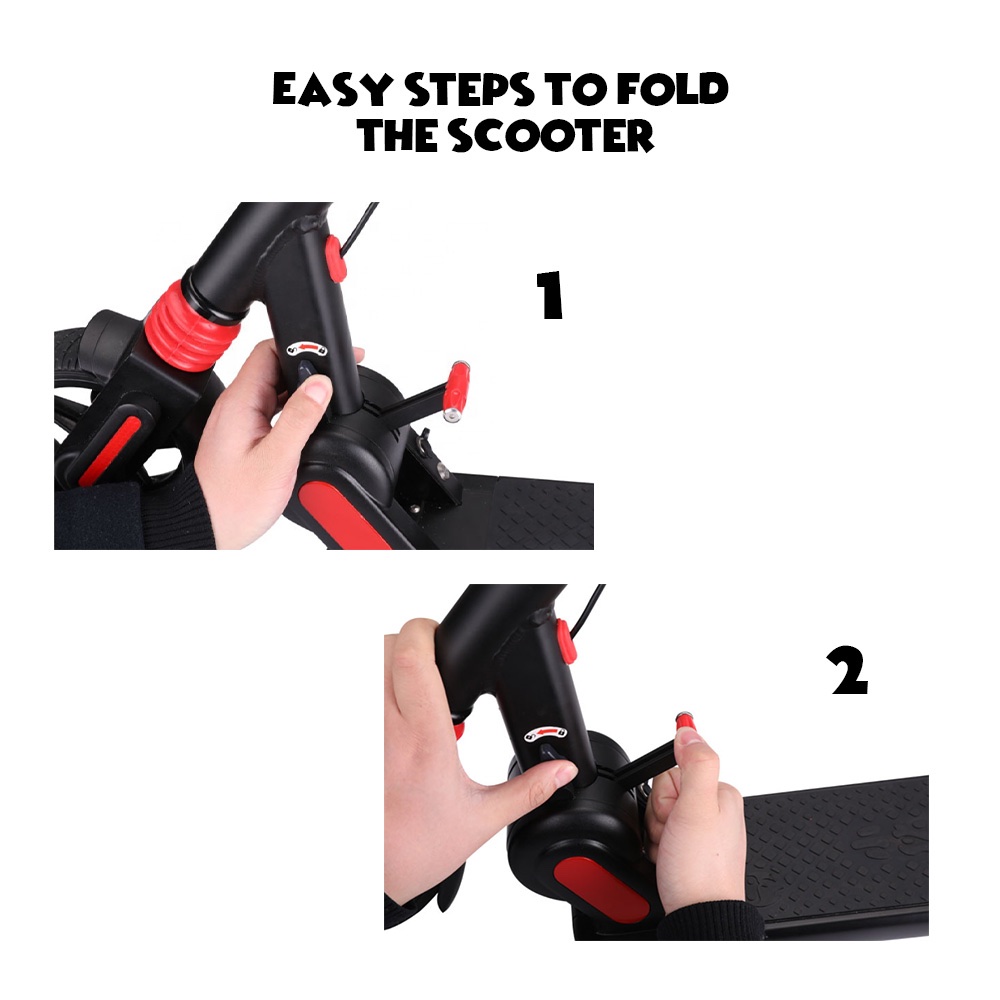 EASY STEPS TO FOLD THE SCOOTER

1

2